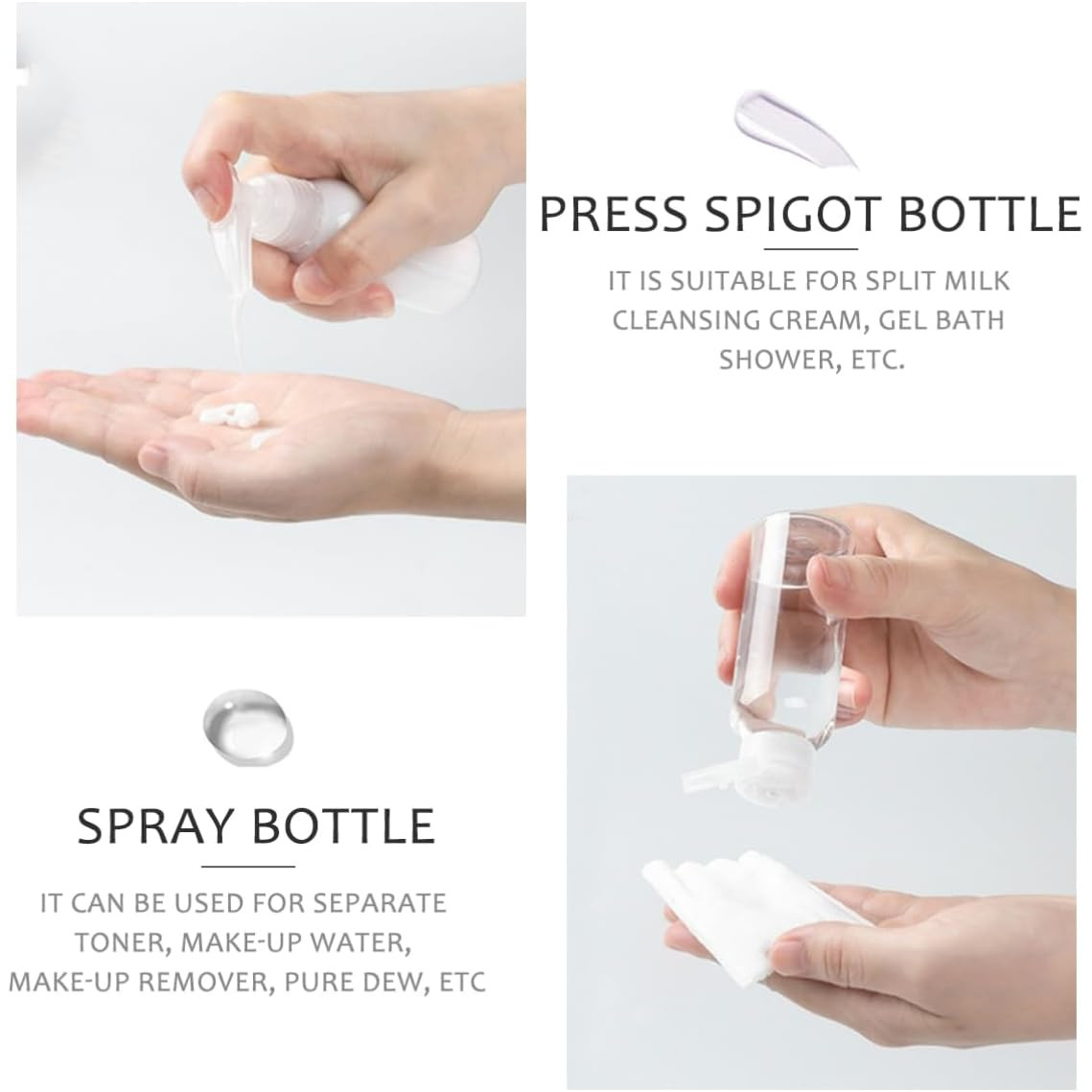 PRESS SPIGOT BOTTLE

IT IS SUITABLE FOR SPLIT MILK CLEANSING CREAM, GEL BATH SHOWER, ETC.

SPRAY BOTTLE

IT CAN BE USED FOR SEPARATE TONER, MAKE-UP WATER, MAKE-UP REMOVER, PURE DEW, ETC