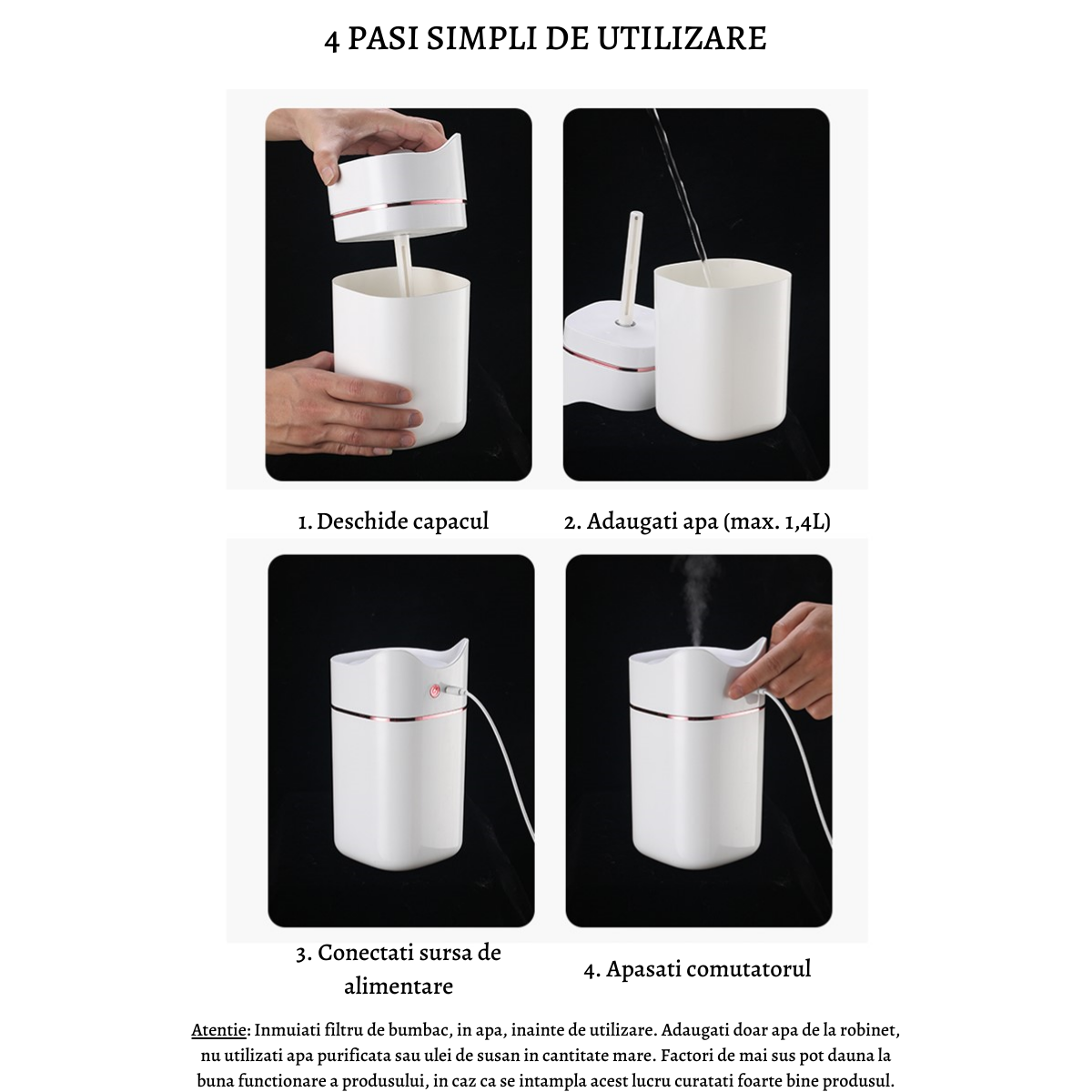 4 PASI SIMPLI DE UTILIZARE

1. Deschide capacul

2. Adaugati apa (max. 1,4L)

3. Conectati sursa de alimentare

4. Apasati comutatorul

Atentie: Inmuiati filtru de bumbac, in apa, inainte de utilizare. Adaugati doar apa de la robinet, nu utilizati apa purificata sau ulei de susan in cantitate mare. Factori de mai sus pot dauna la buna functionare a produsului, in caz ca se intampla acest lucru curatati foarte bine produsul.