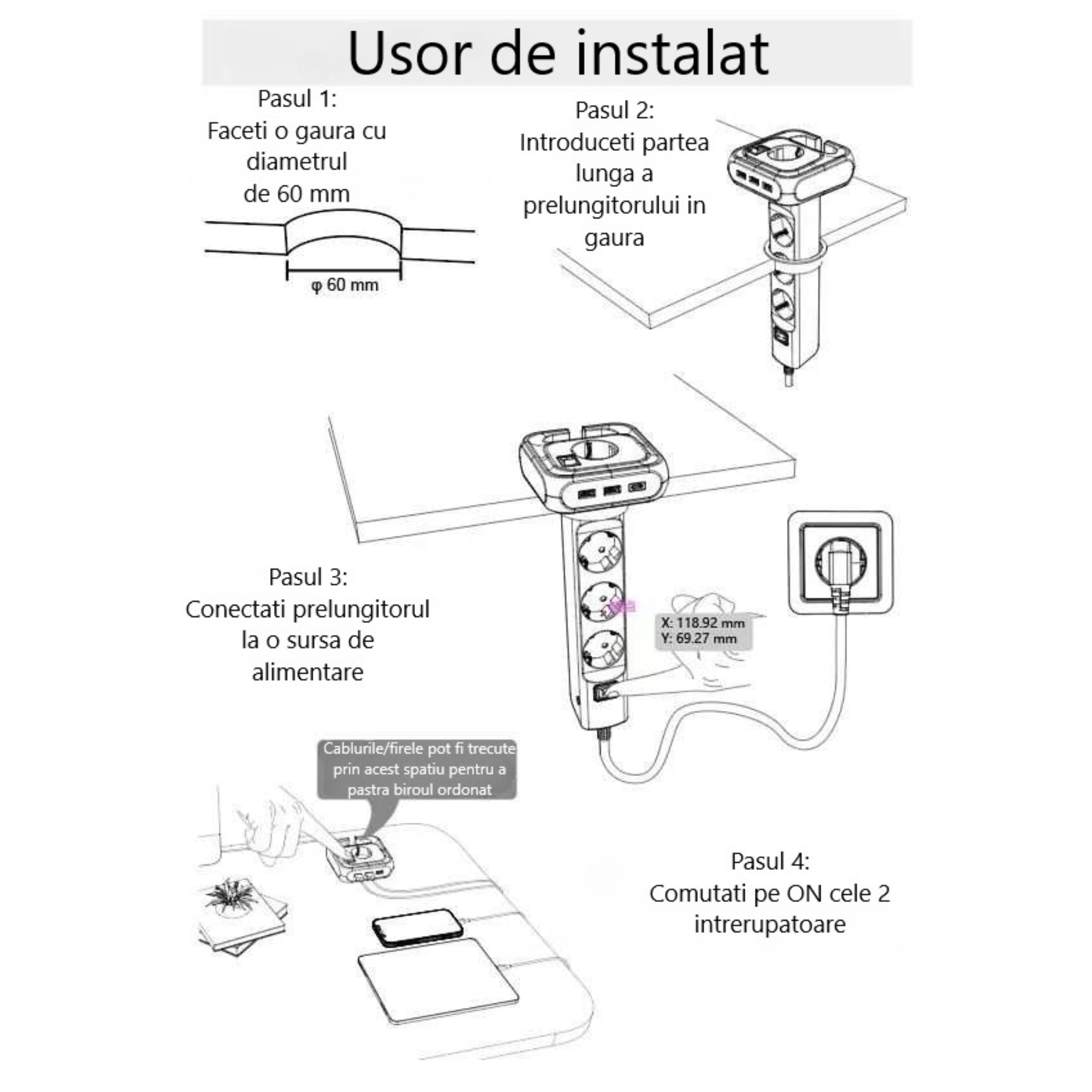 Usor de instalat

Pasul 1:
Faceti o gaura cu diametrul de 60 mm

φ 60 mm

Pasul 2:
Introduceti partea lunga a prelungitorului in gaura

Pasul 3:
Conectati prelungitorul la o sursa de alimentare

X: 118.92 mm
Y: 69.27 mm

Cablurile/firele pot fi trecute prin acest spatiu pentru a pastra biroul ordonat

Pasul 4:
Comutati pe ON cele 2 intrerupatoare