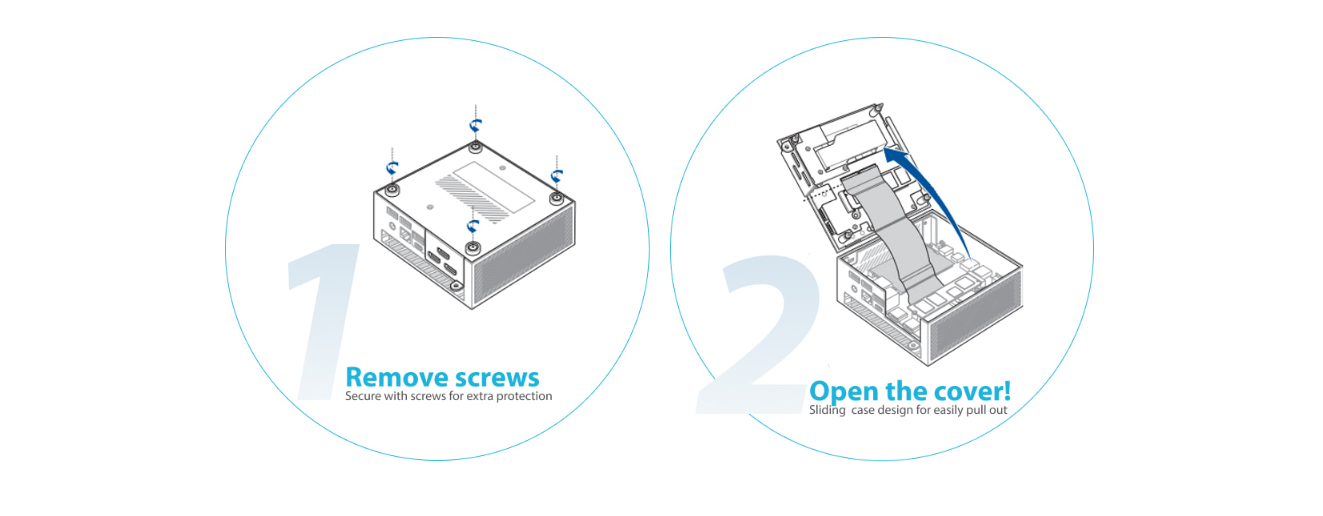 1

Remove screws
Secure with screws for extra protection

2

Open the cover!
Sliding case design for easily pull out